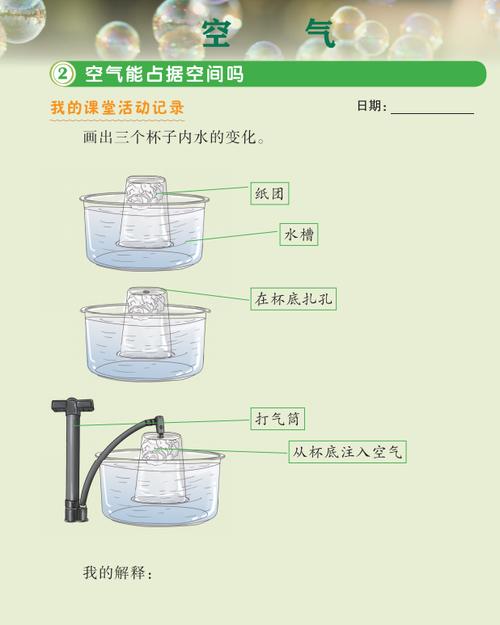 空　气

② 空气能占据空间吗

我的课堂活动记录

日期：

画出三个杯子内水的变化。

纸团

水槽

在杯底扎孔

打气筒

从杯底注入空气

我的解释：