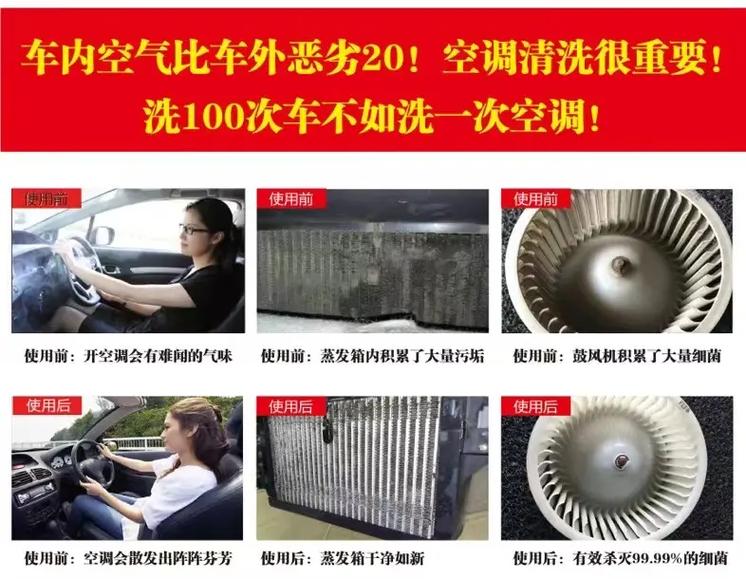 车内空气比车外恶劣20！空调清洗很重要！
洗100次车不如洗一次空调！

使用前
使用前：开空调会有难闻的气味

使用前
使用前：蒸发箱内积累了大量污垢

使用前
使用前：鼓风机积累了大量细菌

使用后
使用前：空调会散发出阵阵芬芳

使用后
使用后：蒸发箱干净如新

使用后
使用后：有效杀灭99.99%的细菌