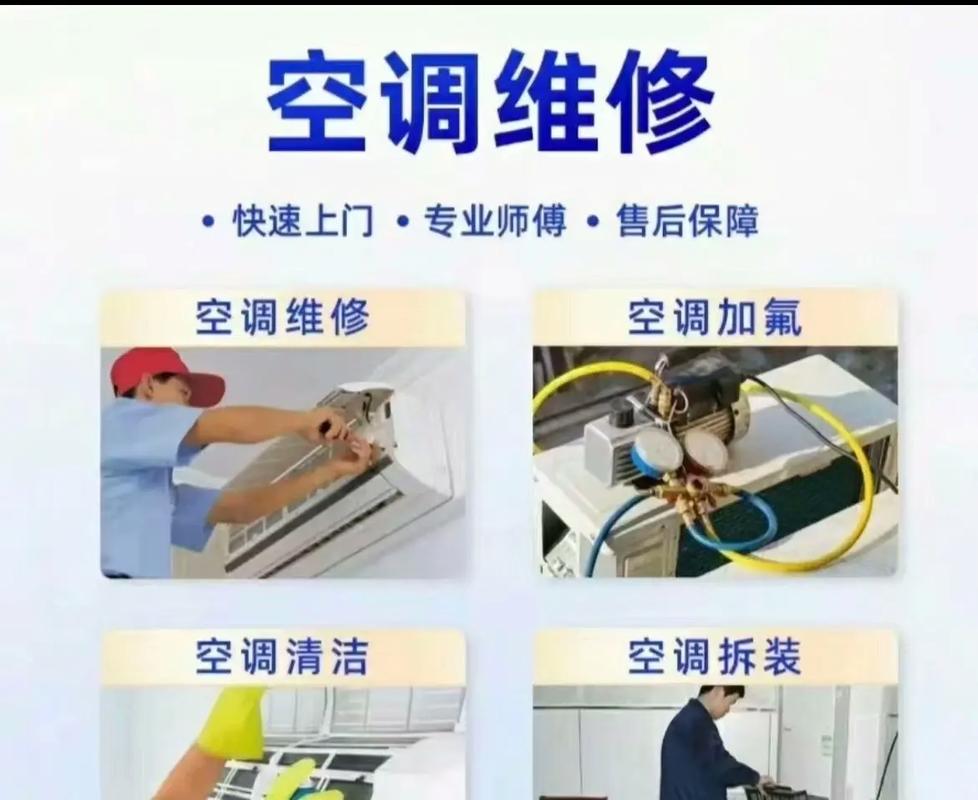 空调维修

• 快速上门 • 专业师傅 • 售后保障

空调维修

空调加氟

空调清洁

空调拆装